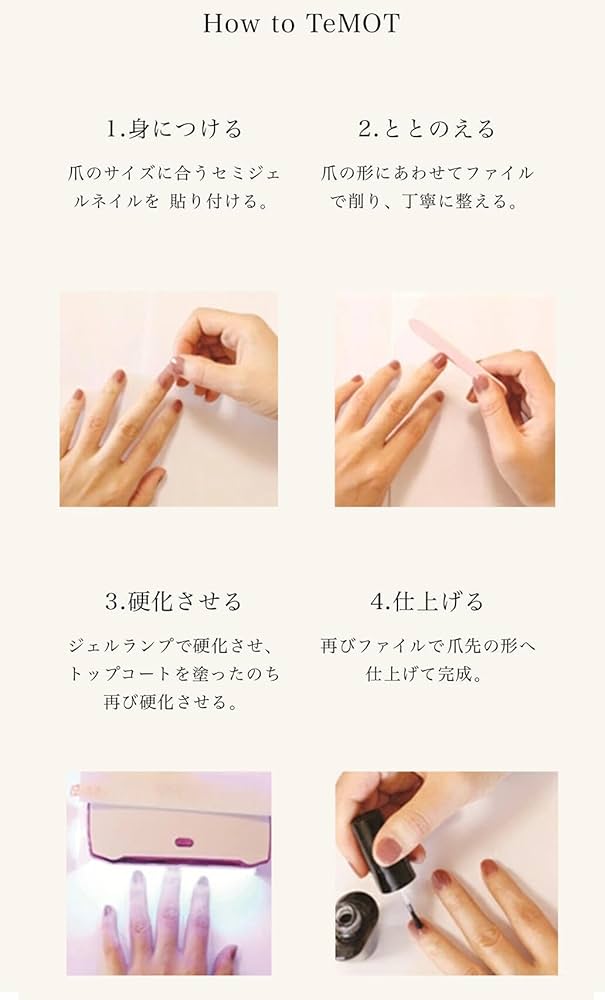 How to TeMOT

1.身につける

爪のサイズに合うセミジェルネイルを 貼り付ける。

2.ととのえる

爪の形にあわせてファイルで削り、丁寧に整える。

3.硬化させる

ジェルランプで硬化させ、トップコートを塗ったのち再び硬化させる。

4.仕上げる

再びファイルで爪先の形へ仕上げて完成。